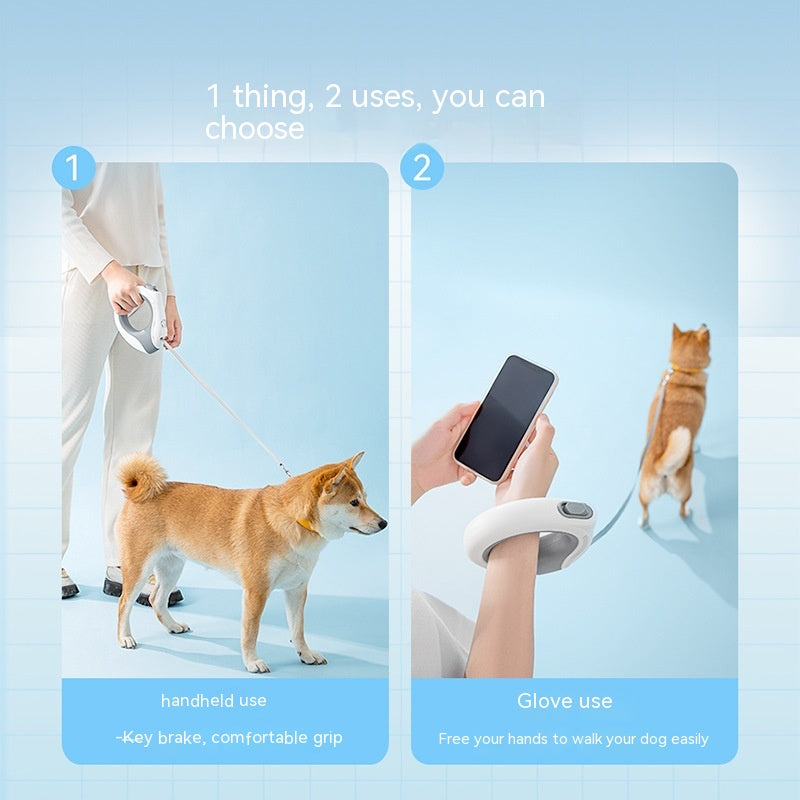 1 thing, 2 uses, you can choose

1

handheld use

-Key brake, comfortable grip

2

Glove use

Free your hands to walk your dog easily