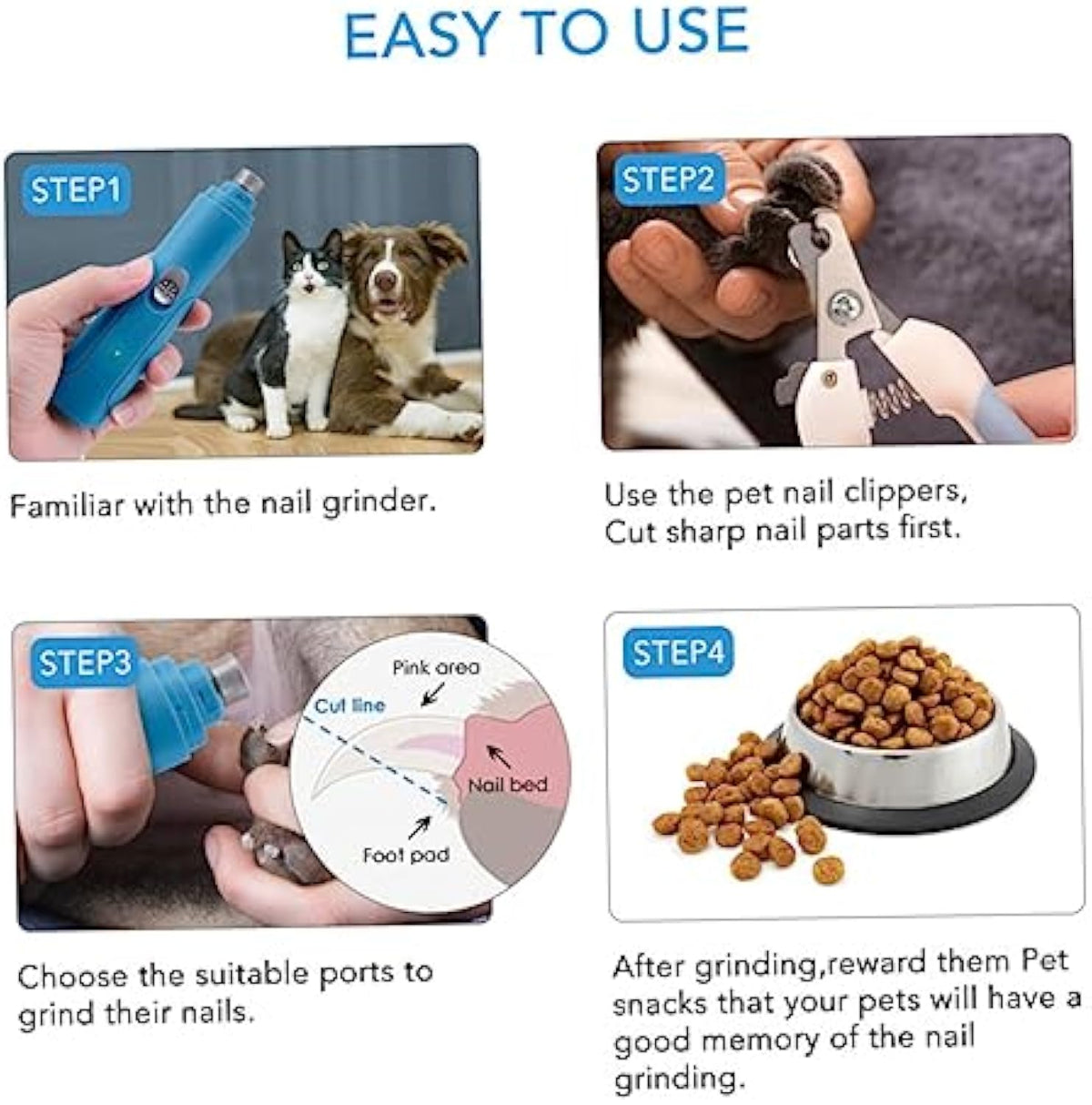 EASY TO USE

STEP1

Familiar with the nail grinder.

STEP2

Use the pet nail clippers, Cut sharp nail parts first.

STEP3

Pink area

Cut line

Nail bed

Foot pad

Choose the suitable ports to grind their nails.

STEP4

After grinding,reward them Pet snacks that your pets will have a good memory of the nail grinding.